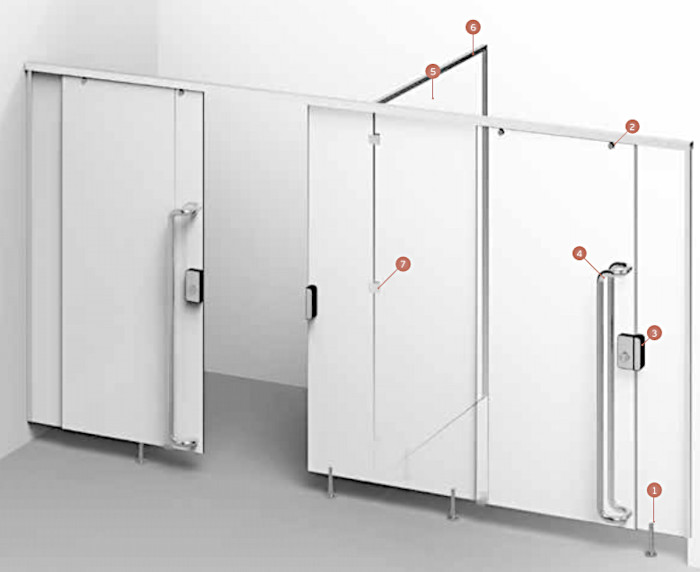 6
5
2
7
4
3
1