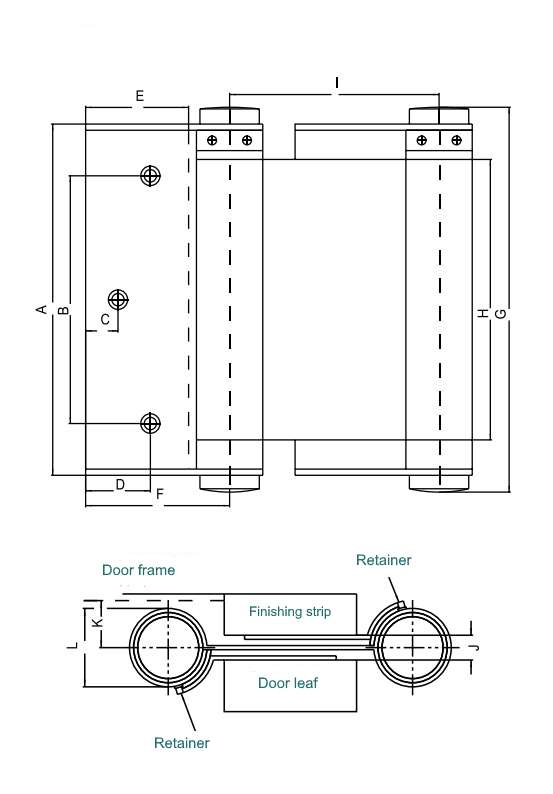 E
I
A
B
C
H
G
D
F

Door frame
Retainer
Finishing strip
K
L
J
Door leaf
Retainer