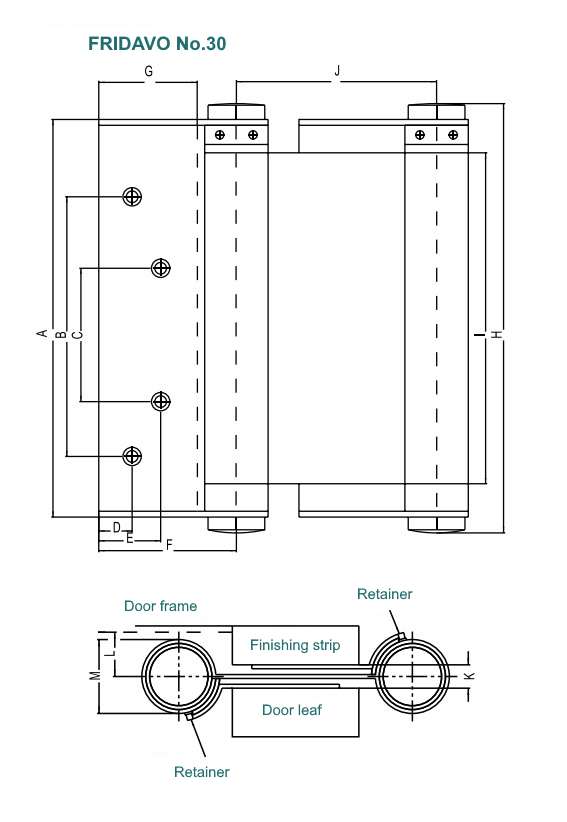 FRIDAVO No.30

G

J

A

B

C

I

H

D

E

F

Door frame

Retainer

Finishing strip

L

M

K

Door leaf

Retainer