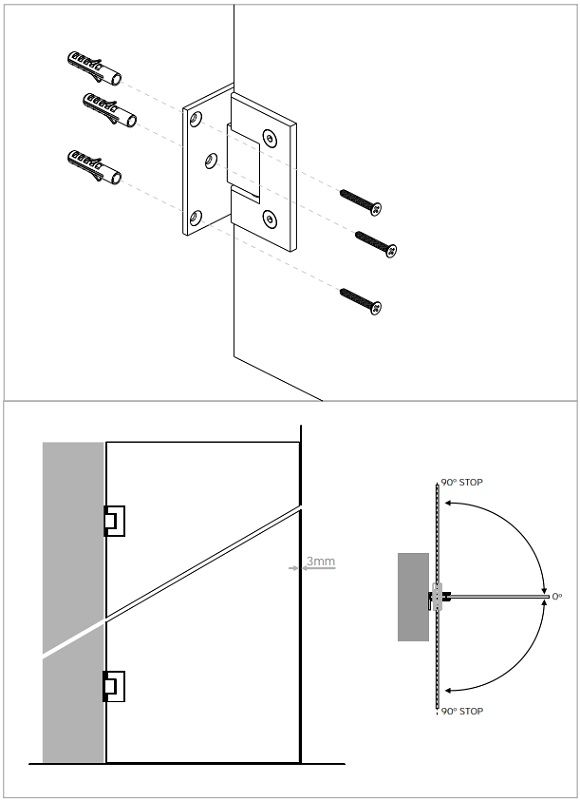 3mm

90° STOP

0°

90° STOP